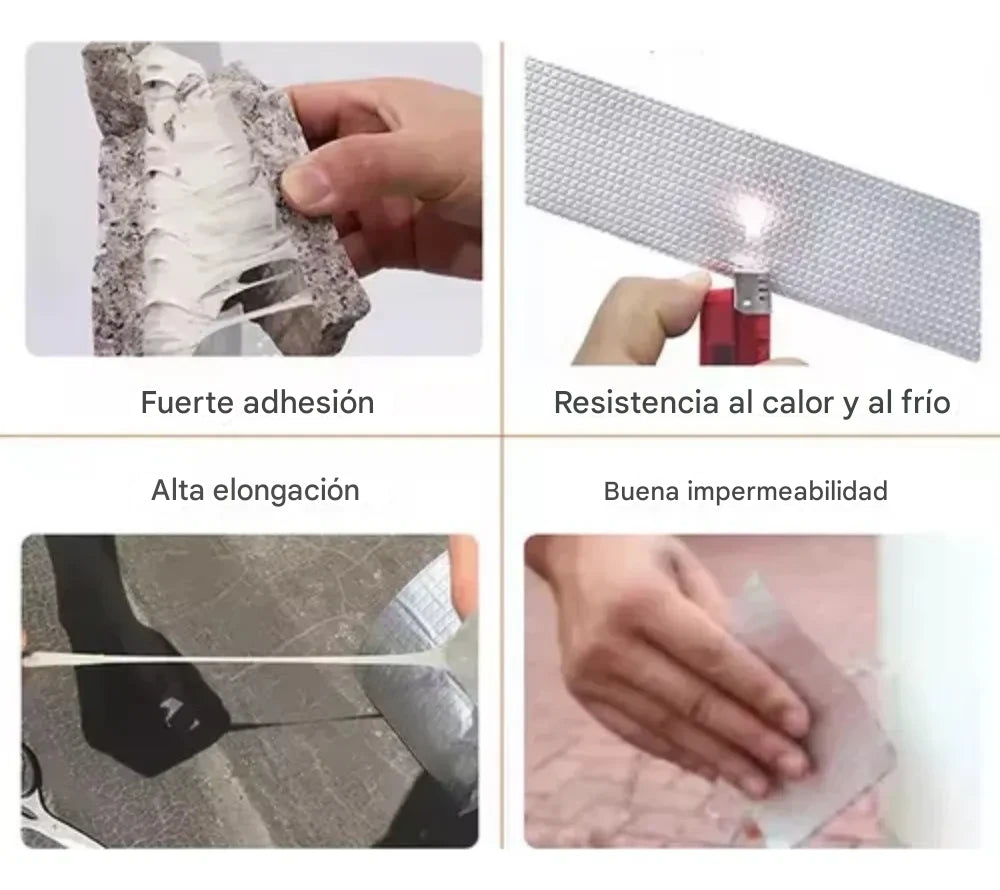 Fuerte adhesión

Resistencia al calor y al frío

Alta elongación

Buena impermeabilidad