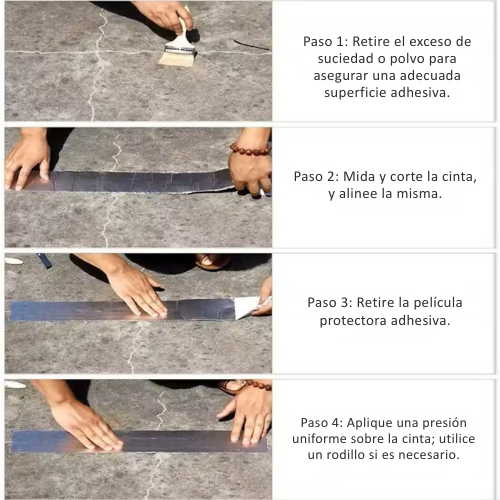 Paso 1: Retire el exceso de suciedad o polvo para asegurar una adecuada superficie adhesiva.

Paso 2: Mida y corte la cinta, y alinee la misma.

Paso 3: Retire la película protectora adhesiva.

Paso 4: Aplique una presión uniforme sobre la cinta; utilice un rodillo si es necesario.